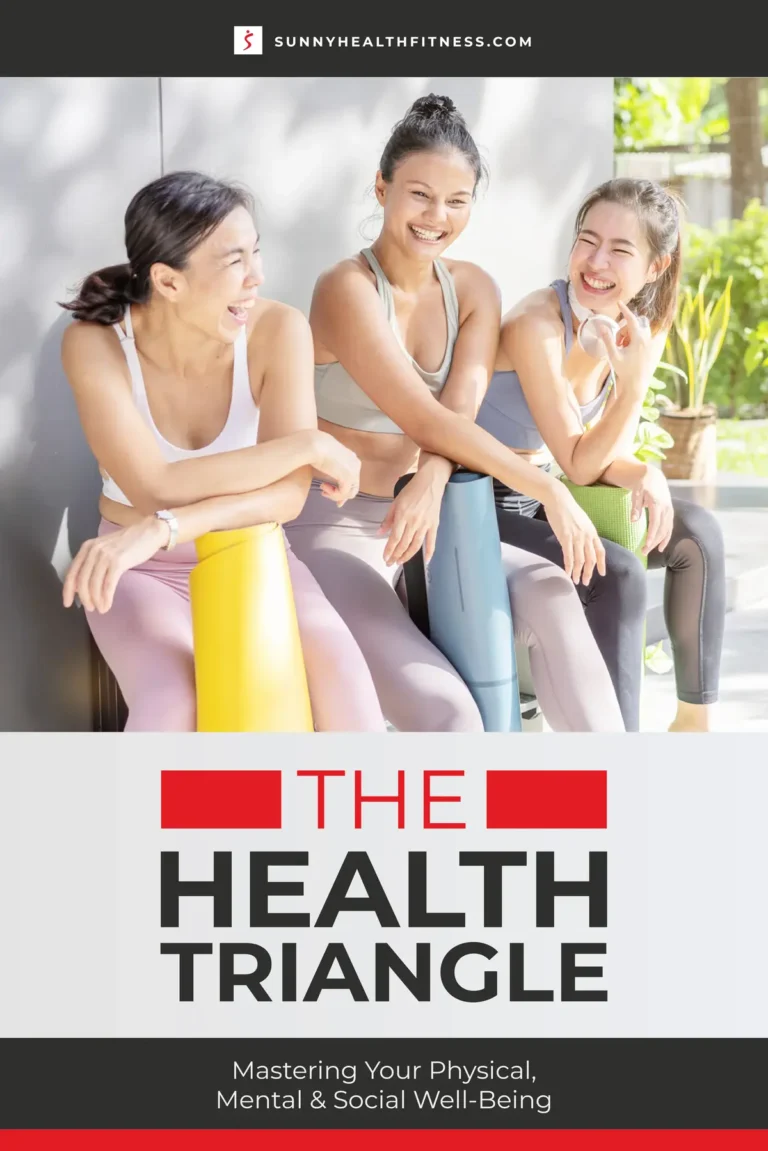 SUNNYHEALTHFITNESS.COM

THE
HEALTH
TRIANGLE

Mastering Your Physical, Mental & Social Well-Being